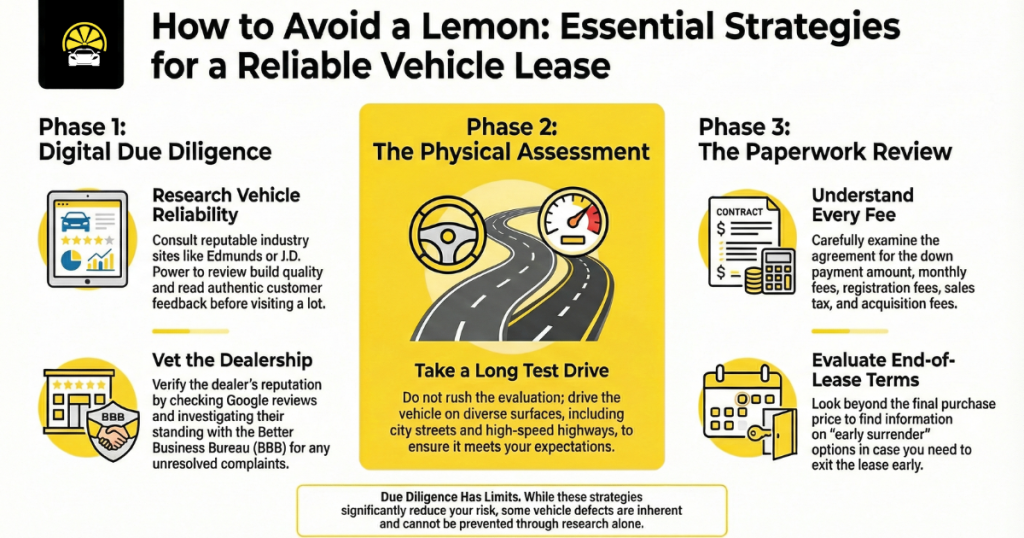 How to Avoid a Lemon: Essential Strategies for a Reliable Vehicle Lease

Phase 1:
Digital Due Diligence

Research Vehicle Reliability
Consult reputable industry sites like Edmunds or J.D. Power to review build quality and read authentic customer feedback before visiting a lot.

Vet the Dealership
Verify the dealer's reputation by checking Google reviews and investigating their standing with the Better Business Bureau (BBB) for any unresolved complaints.

BBB

Phase 2:
The Physical Assessment

Take a Long Test Drive
Do not rush the evaluation; drive the vehicle on diverse surfaces, including city streets and high-speed highways, to ensure it meets your expectations.

Phase 3:
The Paperwork Review

CONTRACT

Understand Every Fee
Carefully examine the agreement for the down payment amount, monthly fees, registration fees, sales tax, and acquisition fees.

Evaluate End-of-Lease Terms
Look beyond the final purchase price to find information on "early surrender" options in case you need to exit the lease early.

Due Diligence Has Limits. While these strategies significantly reduce your risk, some vehicle defects are inherent and cannot be prevented through research alone.